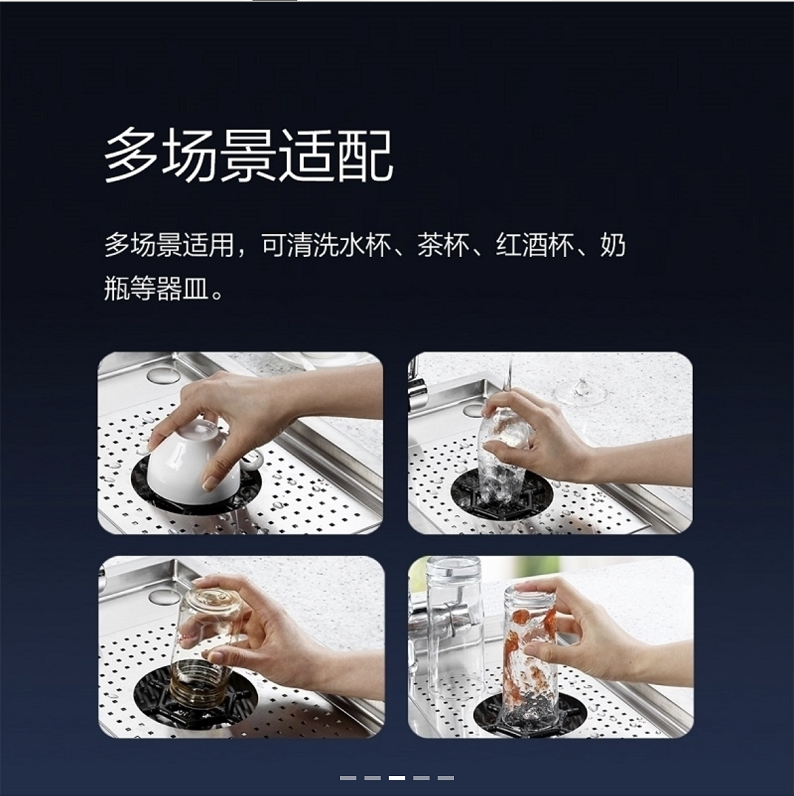 多场景适配

多场景适用，可清洗水杯、茶杯、红酒杯、奶瓶等器皿。